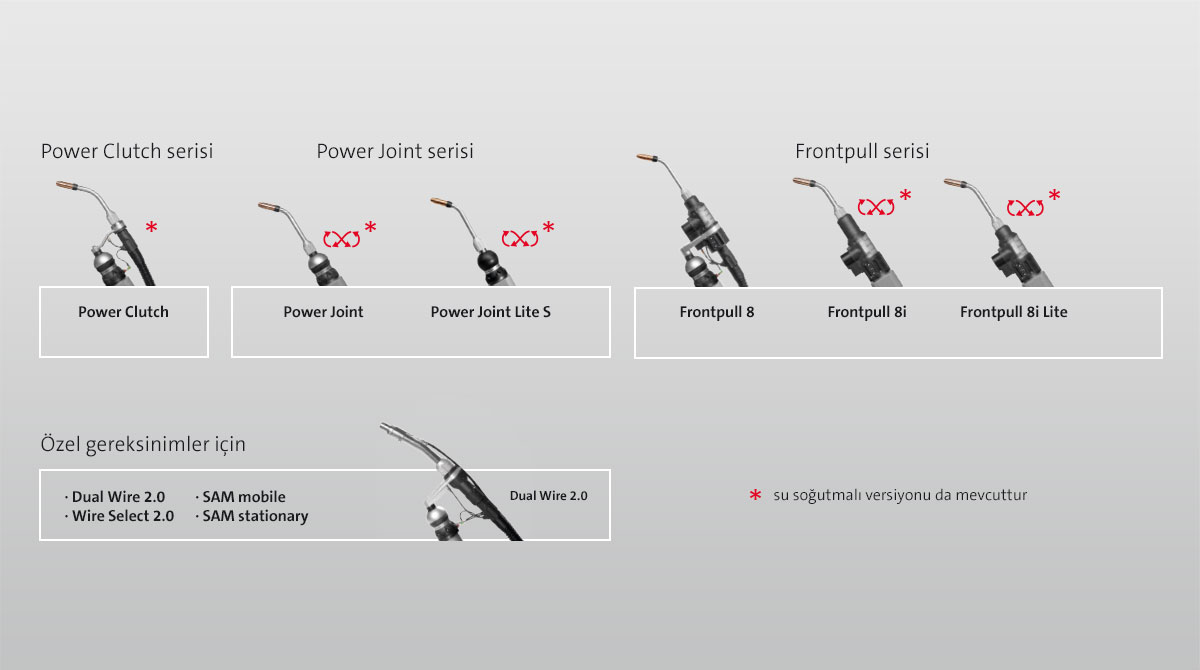 Power Clutch serisi

*

Power Clutch

Power Joint serisi

*

*

Power Joint

Power Joint Lite S

Frontpull serisi

*

*

Frontpull 8

Frontpull 8i

Frontpull 8i Lite

Özel gereksinimler için

· Dual Wire 2.0
· Wire Select 2.0

· SAM mobile
· SAM stationary

Dual Wire 2.0

* su soğutmalı versiyonu da mevcuttur